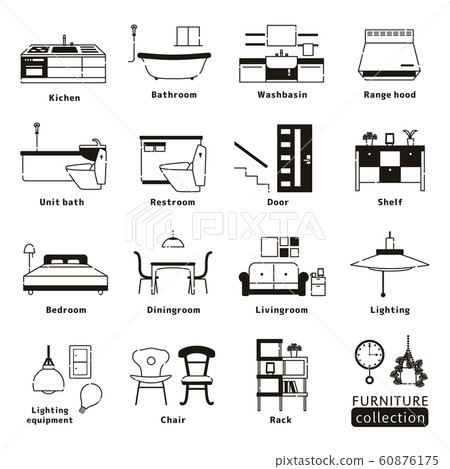 Kichen

Bathroom

Washbasin

Range hood

Unit bath

Restroom

Door

Shelf

PIXTA

Bedroom

Diningroom

Livingroom

Lighting

Lighting equipment

Chair

Rack

FURNITURE collection

pixtastock.com - 60876175