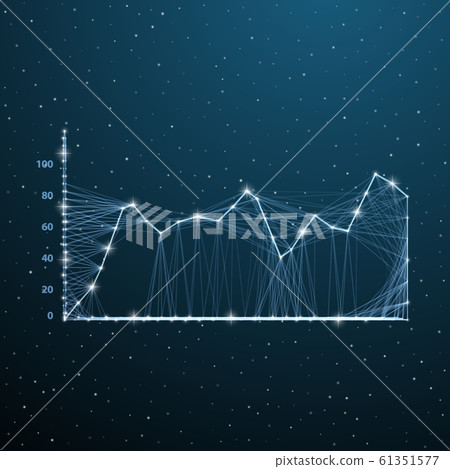 100
80
60
40
20
0
PIXTA
pixtastock.com - 61351577