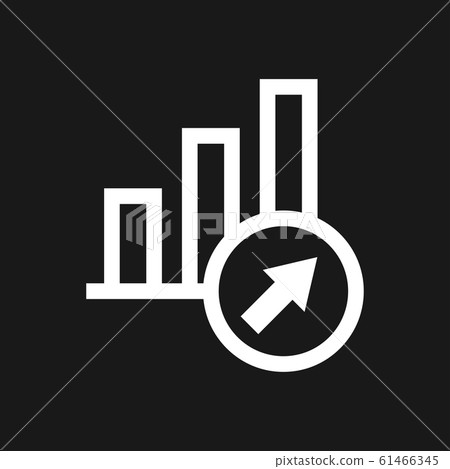 PIXTA

pixtastock.com - 61466345