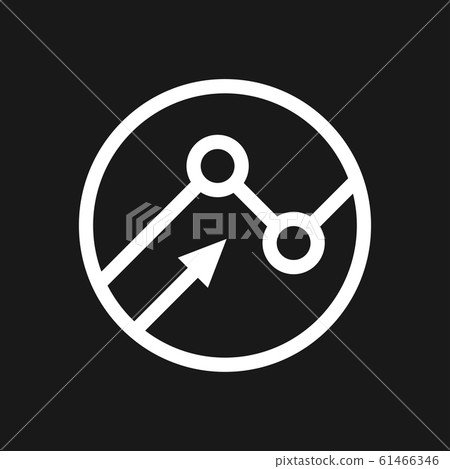 PIXTA

pixtastock.com - 61466346