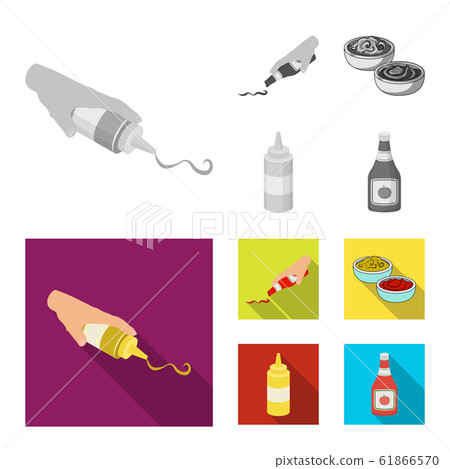 PIXTA

pixtastock.com - 61866570