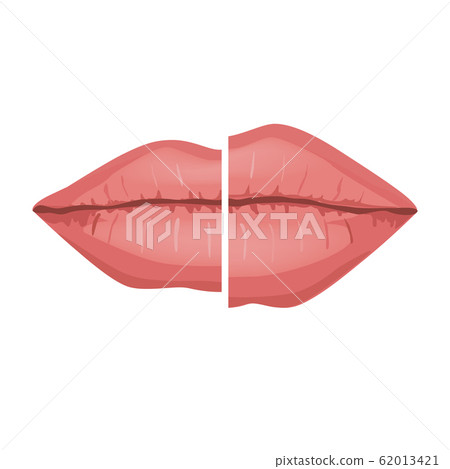 PIXTA

pixtastock.com - 62013421