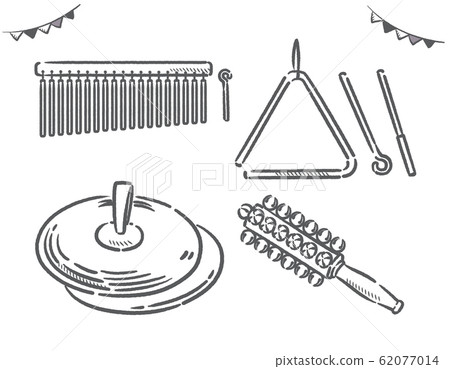 PIXTA

pixtastock.com - 62077014