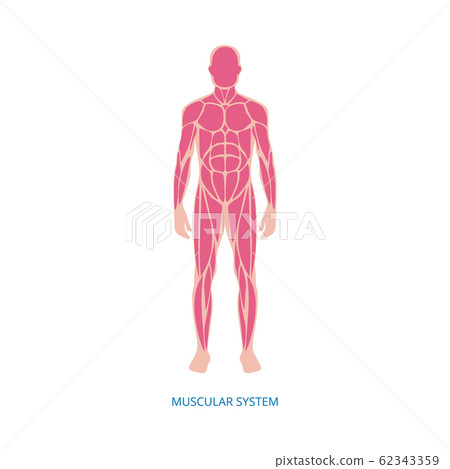 PIXTA

MUSCULAR SYSTEM

pixtastock.com - 62343359