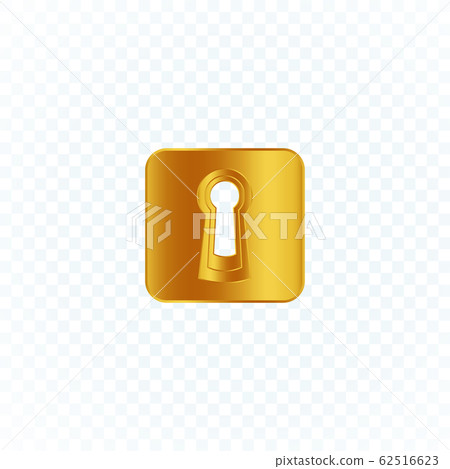 PIXTA

pixtastock.com - 62516623