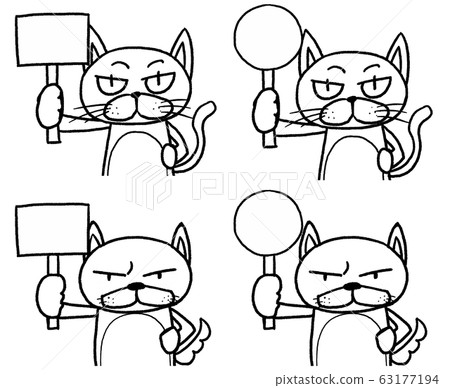 PIXTA

pixtastock.com - 63177194