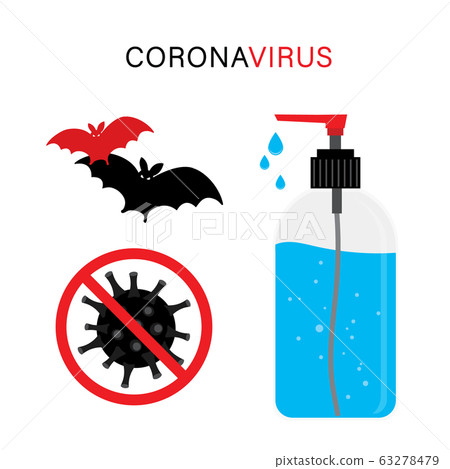 CORONAVIRUS

PIXTA

pixtastock.com - 63278479