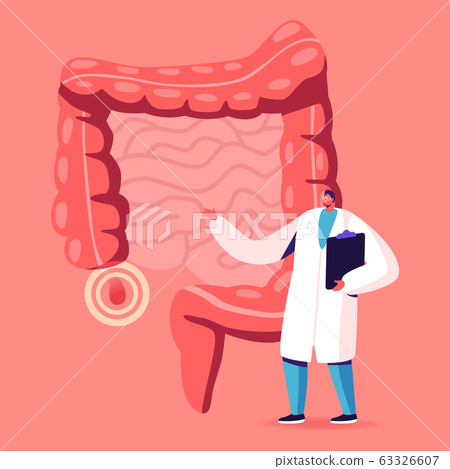 PIXTA

pixtastock.com - 63326607