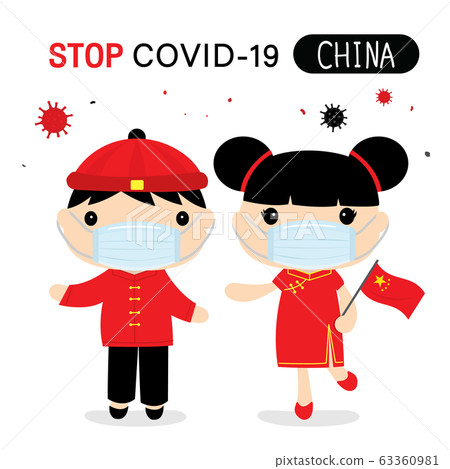 STOP COVID-19 CHINA

PIXTA

pixtastock.com - 63360981