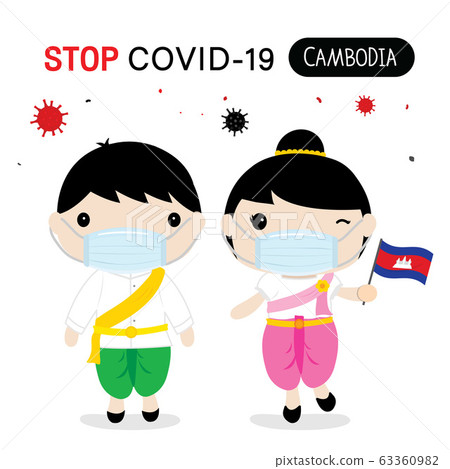 STOP COVID-19 CAMBODIA

PIXTA

pixtastock.com - 63360982