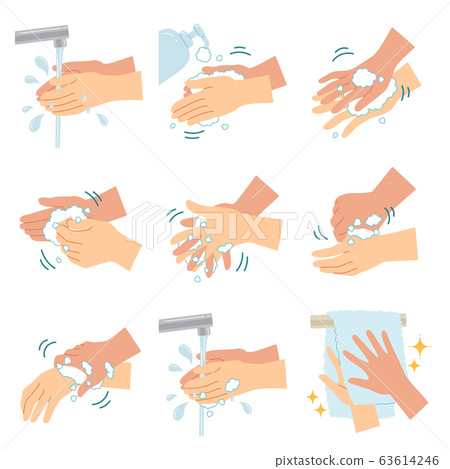 PIXTA

pixtastock.com - 63614246