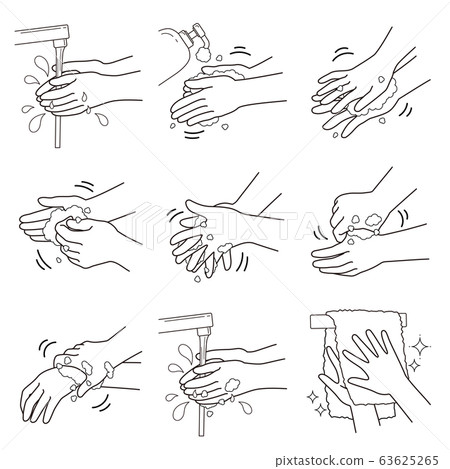 PIXTA

pixtastock.com - 63625265