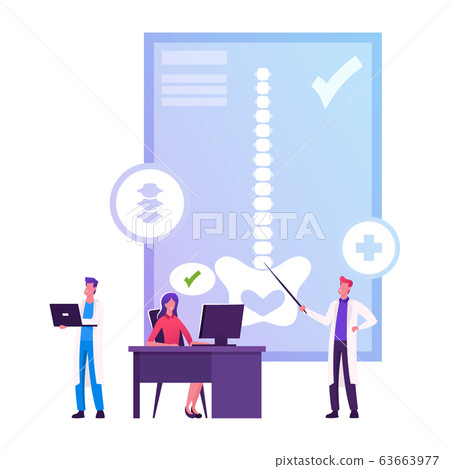 PIXTA

pixtastock.com - 63663977