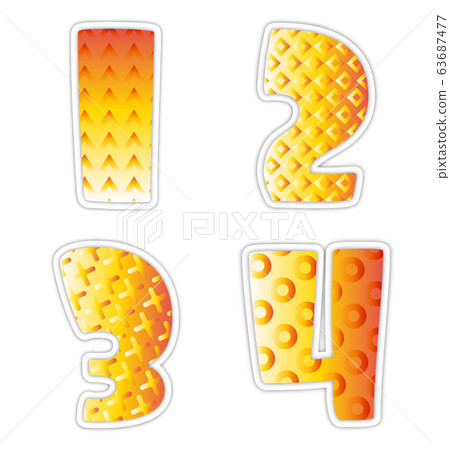 1 2
PIXTA
3 4
pixtastock.com - 63687477