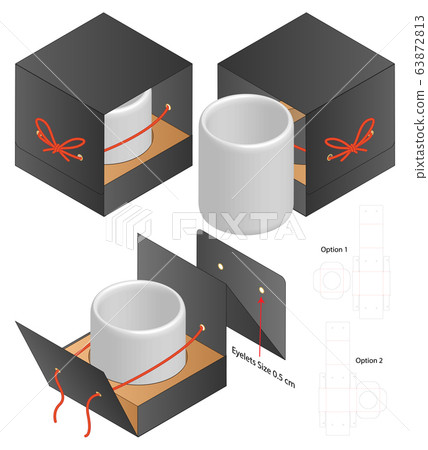 pixtastock.com - 63872813

PIXTA

Option 1

Eyelets Size 0.5 cm

Option 2