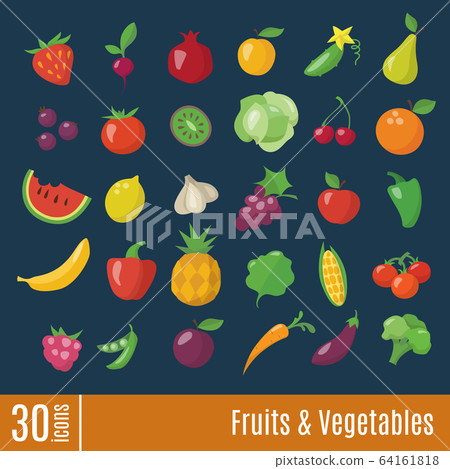 PIXTA

30 icons

Fruits & Vegetables

pixtastock.com - 64161818