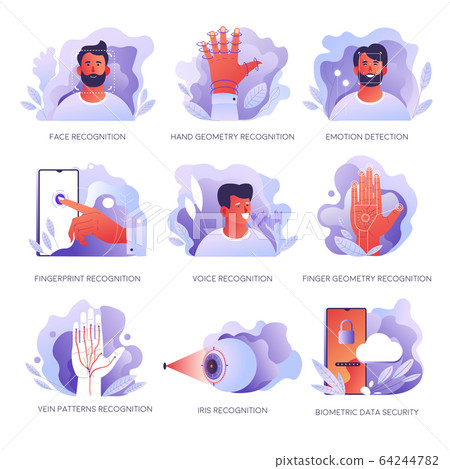 FACE RECOGNITION

HAND GEOMETRY RECOGNITION

EMOTION DETECTION

PIXTA

FINGERPRINT RECOGNITION

VOICE RECOGNITION

FINGER GEOMETRY RECOGNITION

VEIN PATTERNS RECOGNITION

IRIS RECOGNITION

BIOMETRIC DATA SECURITY

pixtastock.com - 64244782