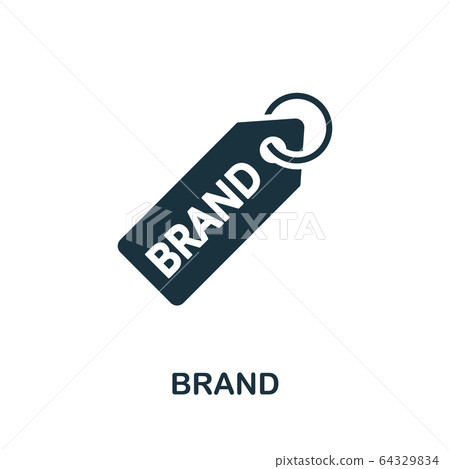 BRAND

PIXTA

BRAND

pixtastock.com - 64329834