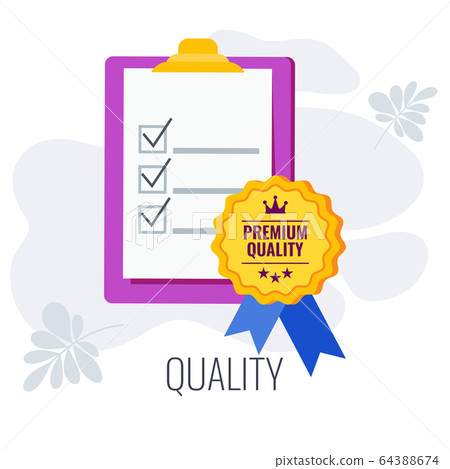 PIXTA

PREMIUM QUALITY

QUALITY

pixtastock.com - 64388674