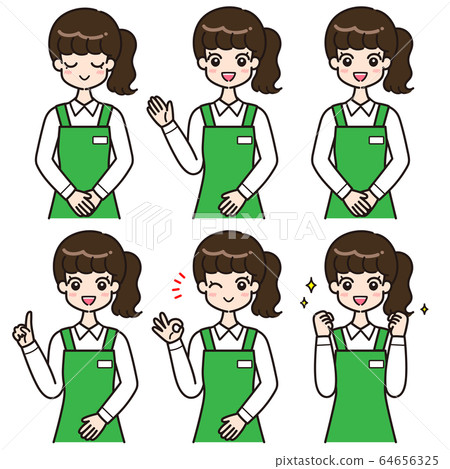 PIXTA

pixtastock.com - 64656325