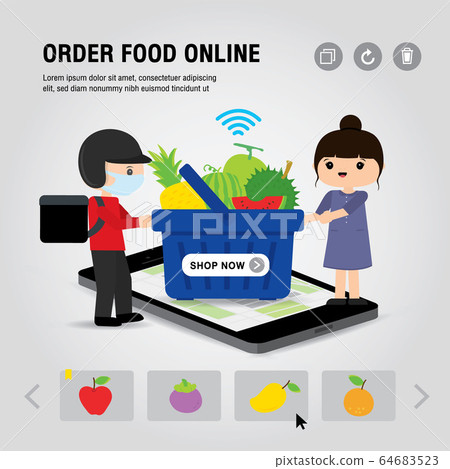 ORDER FOOD ONLINE

Lorem ipsum dolor sit amet, consectetuer adipiscing elit, sed diam nonummy nibh euismod tincidunt ut

PIXTA

SHOP NOW

pixtastock.com - 64683523