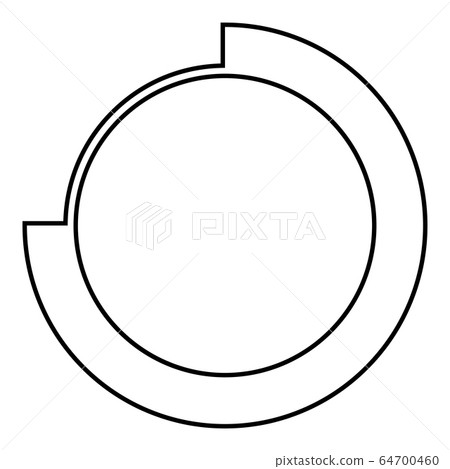 PIXTA

pixtastock.com - 64700460