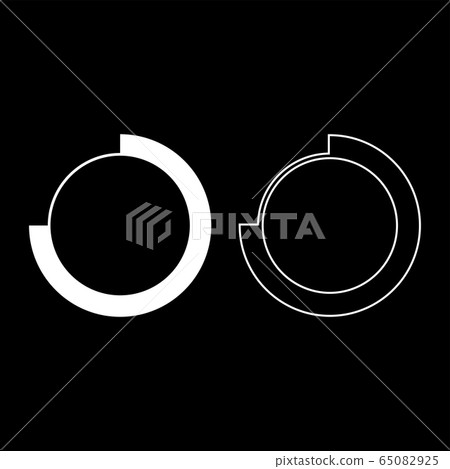 PIXTA

pixtastock.com - 65082925