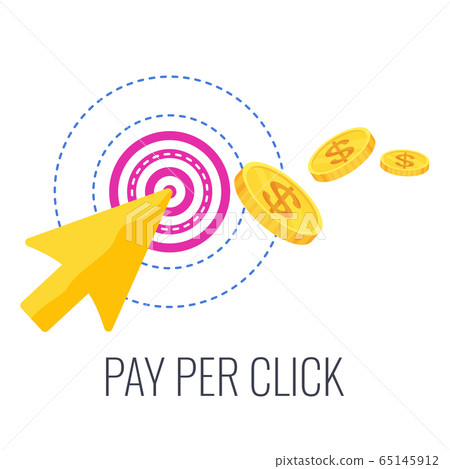 $
$
$
PIXTA
PAY PER CLICK
pixtastock.com - 65145912