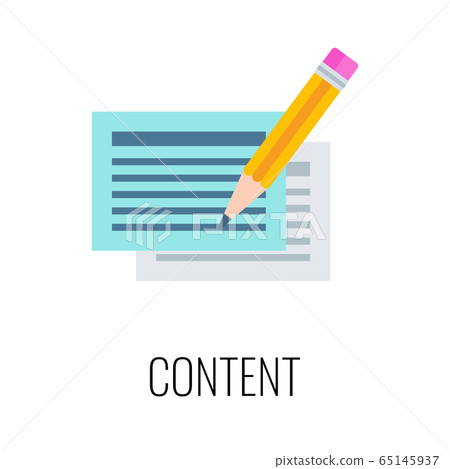 PIXTA

CONTENT

pixtastock.com - 65145937