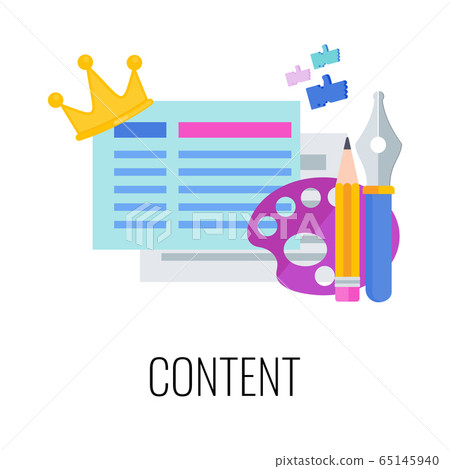 PIXTA

CONTENT

pixtastock.com - 65145940