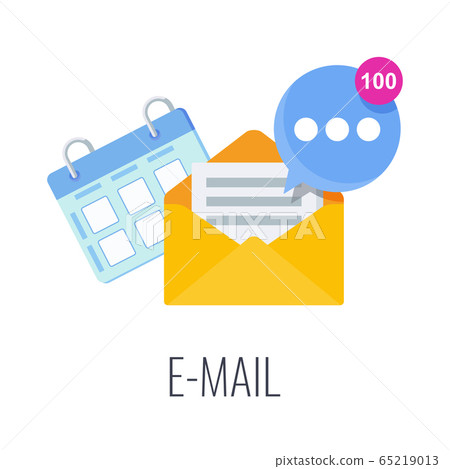 100

PIXTA

E-MAIL

pixtastock.com - 65219013