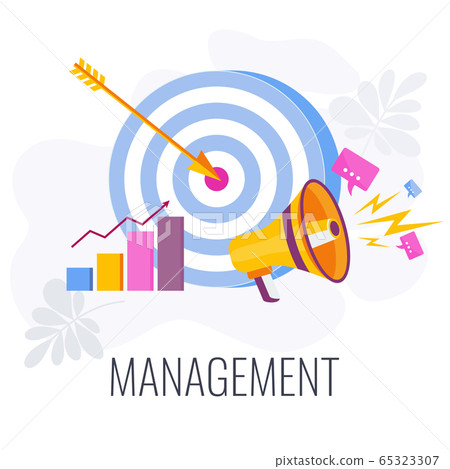 PIXTA

MANAGEMENT

pixtastock.com - 65323307