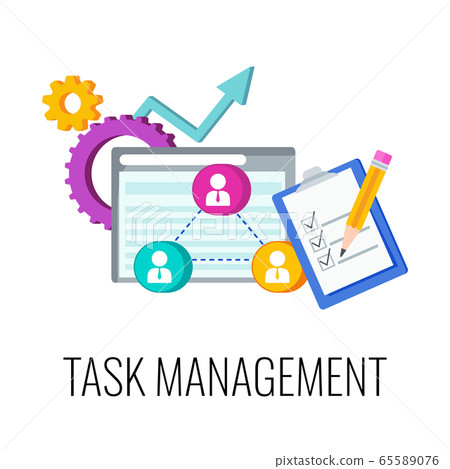 PIXTA

TASK MANAGEMENT

pixtastock.com - 65589076