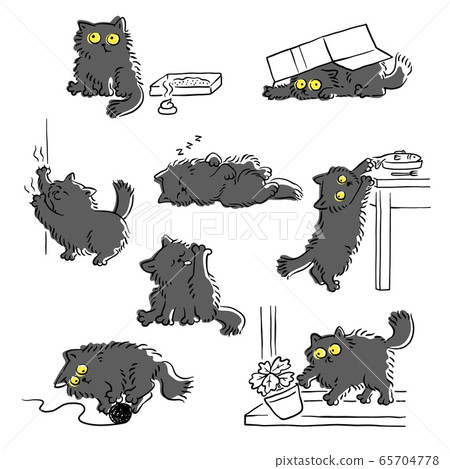 z z z

PIXTA

pixtastock.com - 65704778