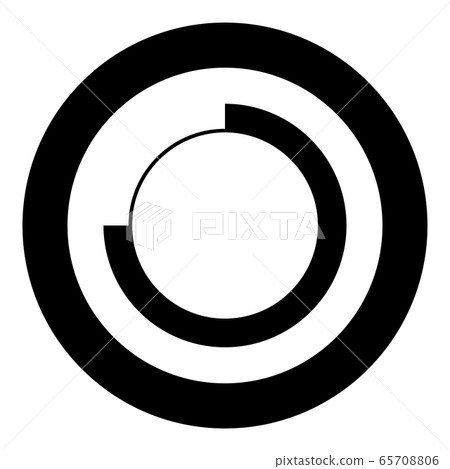 PIXTA

pixtastock.com - 65708806