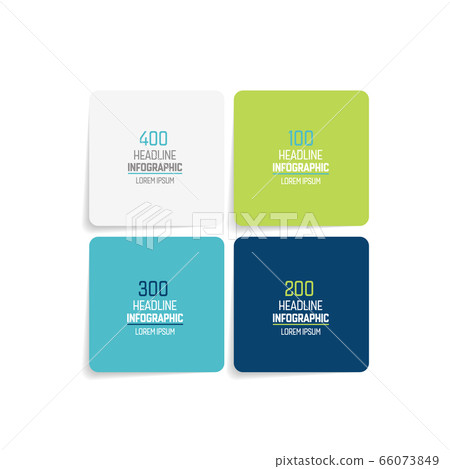 400
HEADLINE
INFOGRAPHIC
LOREM IPSUM

100
HEADLINE
INFOGRAPHIC
LOREM IPSUM

PIXTA

300
HEADLINE
INFOGRAPHIC
LOREM IPSUM

200
HEADLINE
INFOGRAPHIC
LOREM IPSUM

pixtastock.com - 66073849