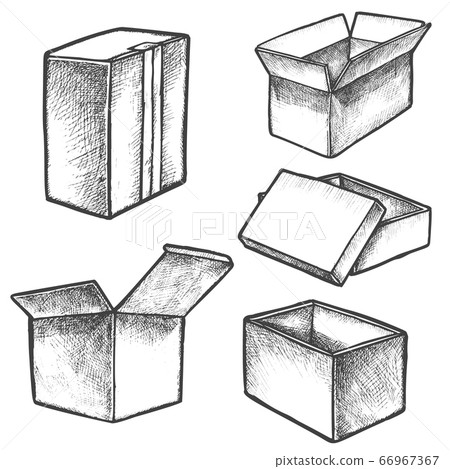 PIXTA

pixtastock.com - 66967367