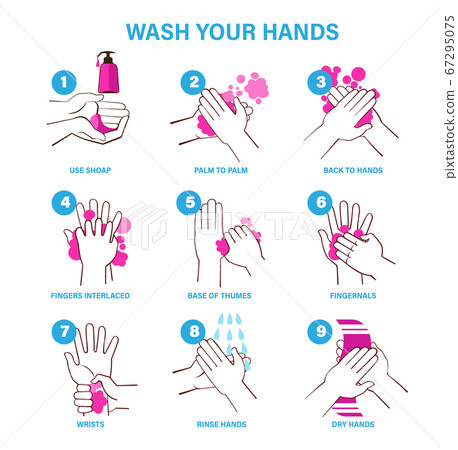 WASH YOUR HANDS

1
USE SHOAP

2
PALM TO PALM

3
BACK TO HANDS

4
FINGERS INTERLACED

5
BASE OF THUMES

6
FINGERNALS

7
WRISTS

8
RINSE HANDS

9
DRY HANDS

PIXTA

pixtastock.com - 67295075