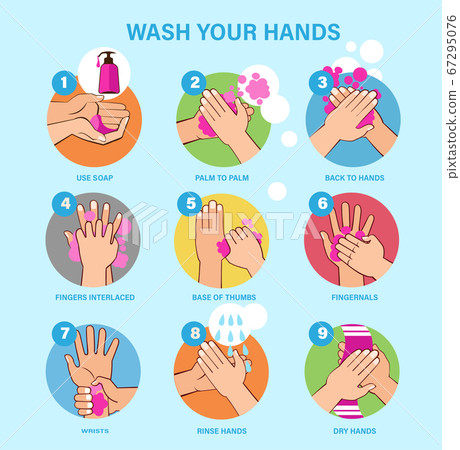 WASH YOUR HANDS

1
USE SOAP

2
PALM TO PALM

3
BACK TO HANDS

4
FINGERS INTERLACED

5
BASE OF THUMBS

6
FINGERNALS

7
WRISTS

8
RINSE HANDS

9
DRY HANDS

PIXTA

pixtastock.com - 67295076