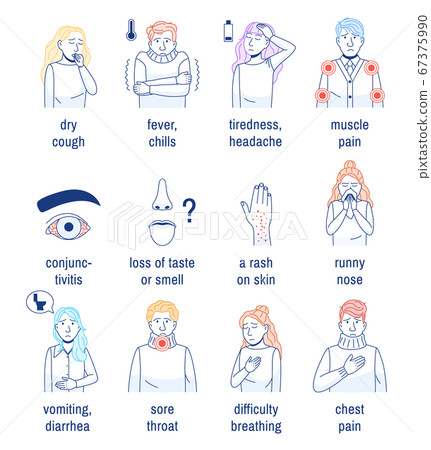 dry cough

fever, chills

tiredness, headache

muscle pain

conjunctivitis

loss of taste or smell

?

a rash on skin

runny nose

vomiting, diarrhea

sore throat

difficulty breathing

chest pain

PIXTA

pixtastock.com – 67375990