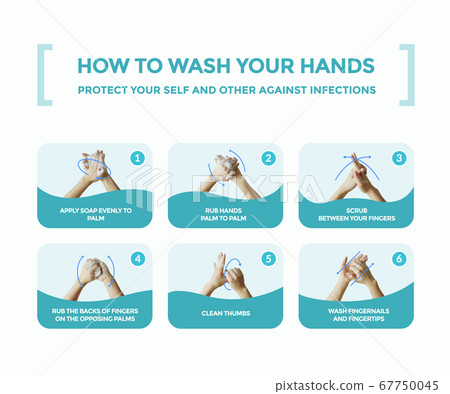 HOW TO WASH YOUR HANDS
PROTECT YOUR SELF AND OTHER AGAINST INFECTIONS

1
APPLY SOAP EVENLY TO PALM

2
RUB HANDS PALM TO PALM

3
SCRUB BETWEEN YOUR FINGERS

4
RUB THE BACKS OF FINGERS ON THE OPPOSING PALMS

5
CLEAN THUMBS

6
WASH FINGERNAILS AND FINGERTIPS

PIXTA

pixtastock.com - 67750045