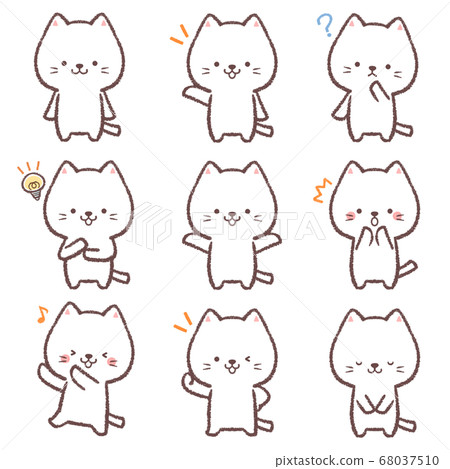 ?

PIXTA

pixtastock.com - 68037510