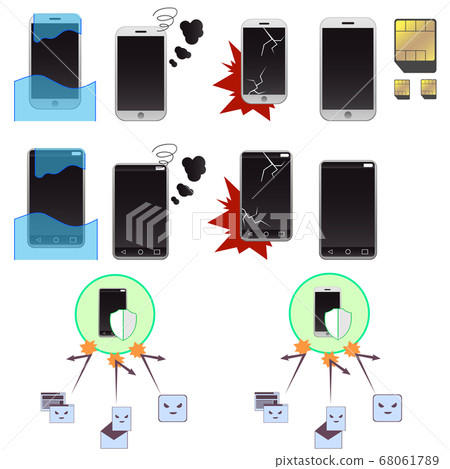 PIXTA

pixtastock.com - 68061789