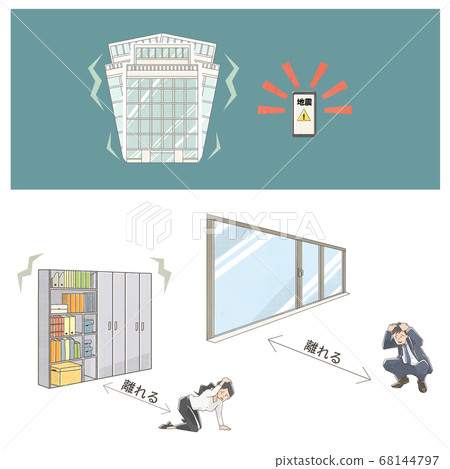 地震

PIXTA

離れる

離れる

pixtastock.com - 68144797