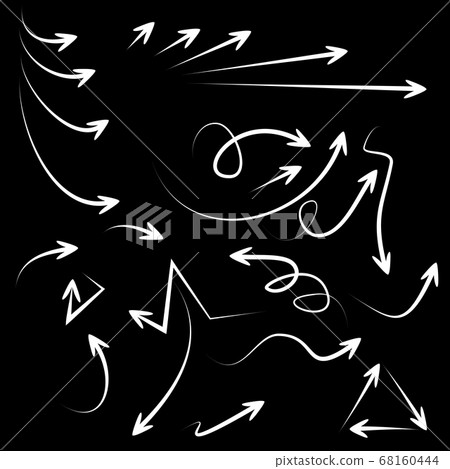 PIXTA

pixtastock.com - 68160444