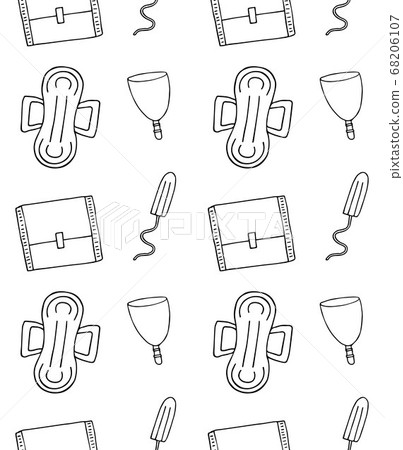 PIXTA

pixtastock.com - 68206107