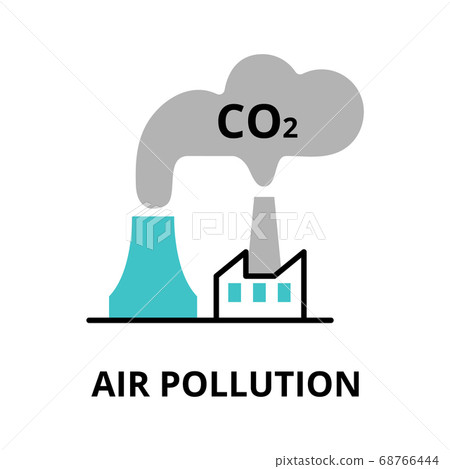 $CO_2$

PIXTA

AIR POLLUTION

pixtastock.com - 68766444