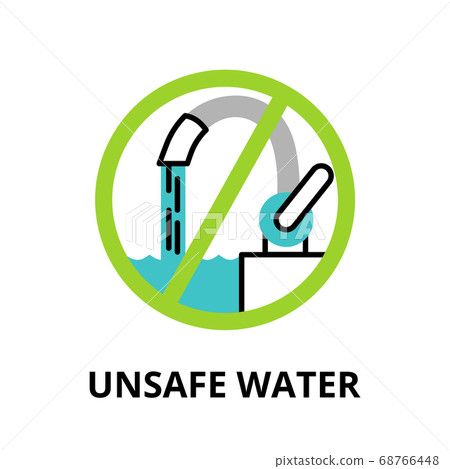 PIXTA

UNSAFE WATER

pixtastock.com - 68766448