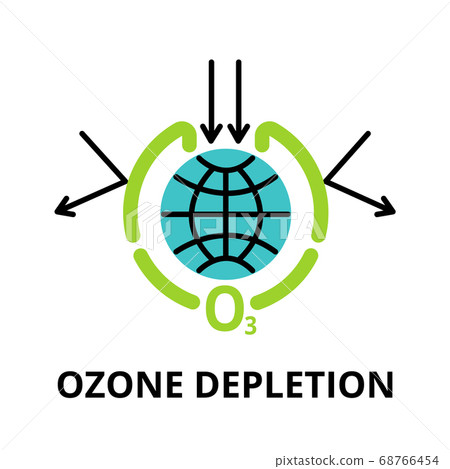 PIXTA

$O_3$

OZONE DEPLETION

pixtastock.com - 68766454