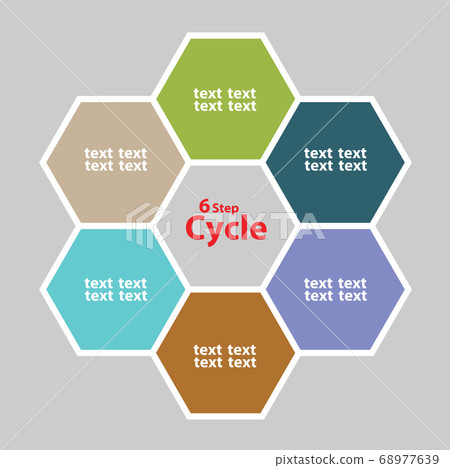 text text
text text

text text
text text

text text
text text

6 Step
Cycle

PIXTA

text text
text text

text text
text text

text text
text text

pixtastock.com - 68977639